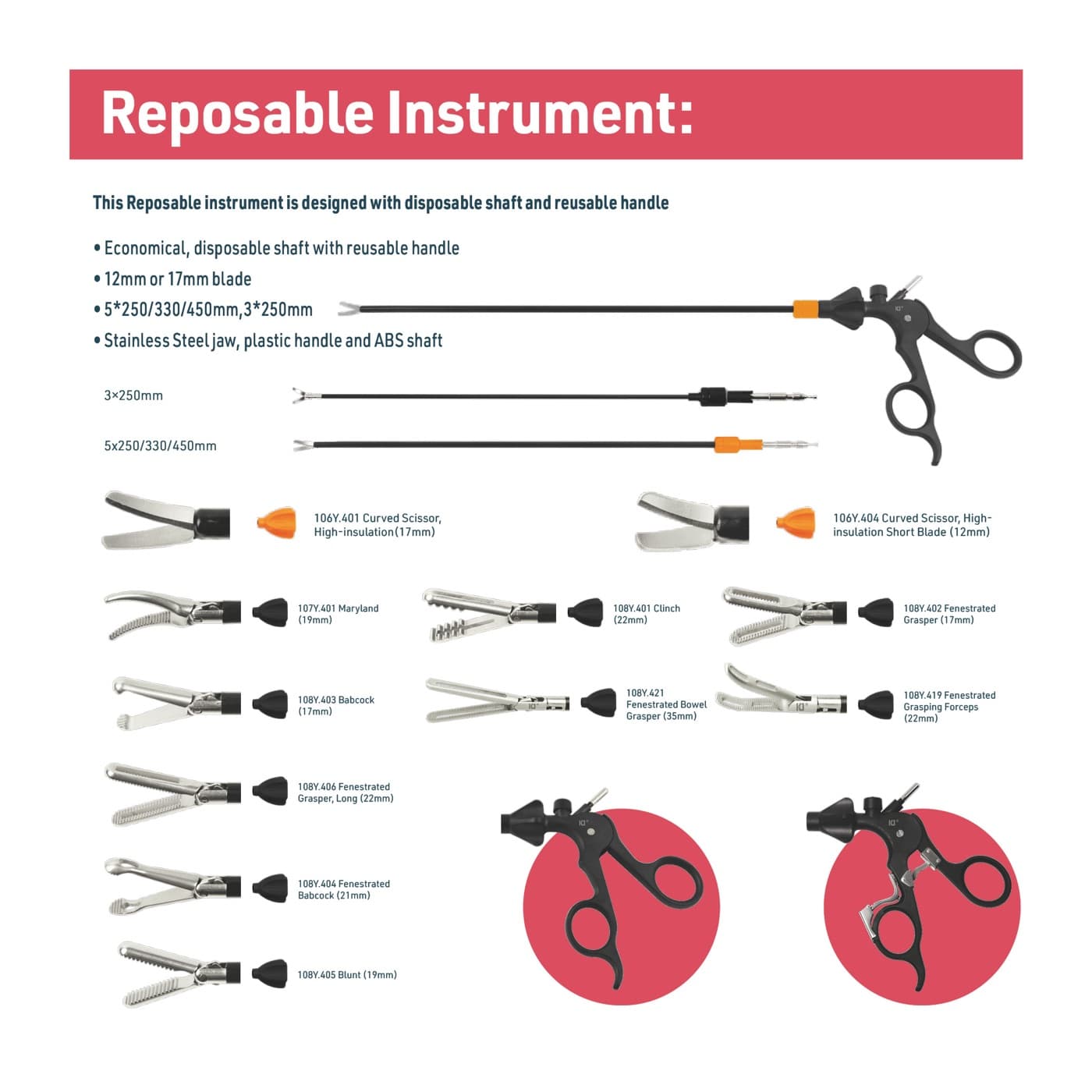 Reposable Instrument:

This Reposable instrument is designed with disposable shaft and reusable handle

• Economical, disposable shaft with reusable handle
• 12mm or 17mm blade
• 5*250/330/450mm,3*250mm
• Stainless Steel jaw, plastic handle and ABS shaft

3×250mm

5x250/330/450mm

106Y.401 Curved Scissor, High-insulation(17mm)

106Y.404 Curved Scissor, High-insulation Short Blade (12mm)

107Y.401 Maryland (19mm)

108Y.401 Clinch (22mm)

108Y.402 Fenestrated Grasper (17mm)

108Y.403 Babcock (17mm)

108Y.421 Fenestrated Bowel Grasper (35mm)

108Y.419 Fenestrated Grasping Forceps (22mm)

108Y.406 Fenestrated Grasper, Long (22mm)

108Y.404 Fenestrated Babcock (21mm)

108Y.405 Blunt (19mm)